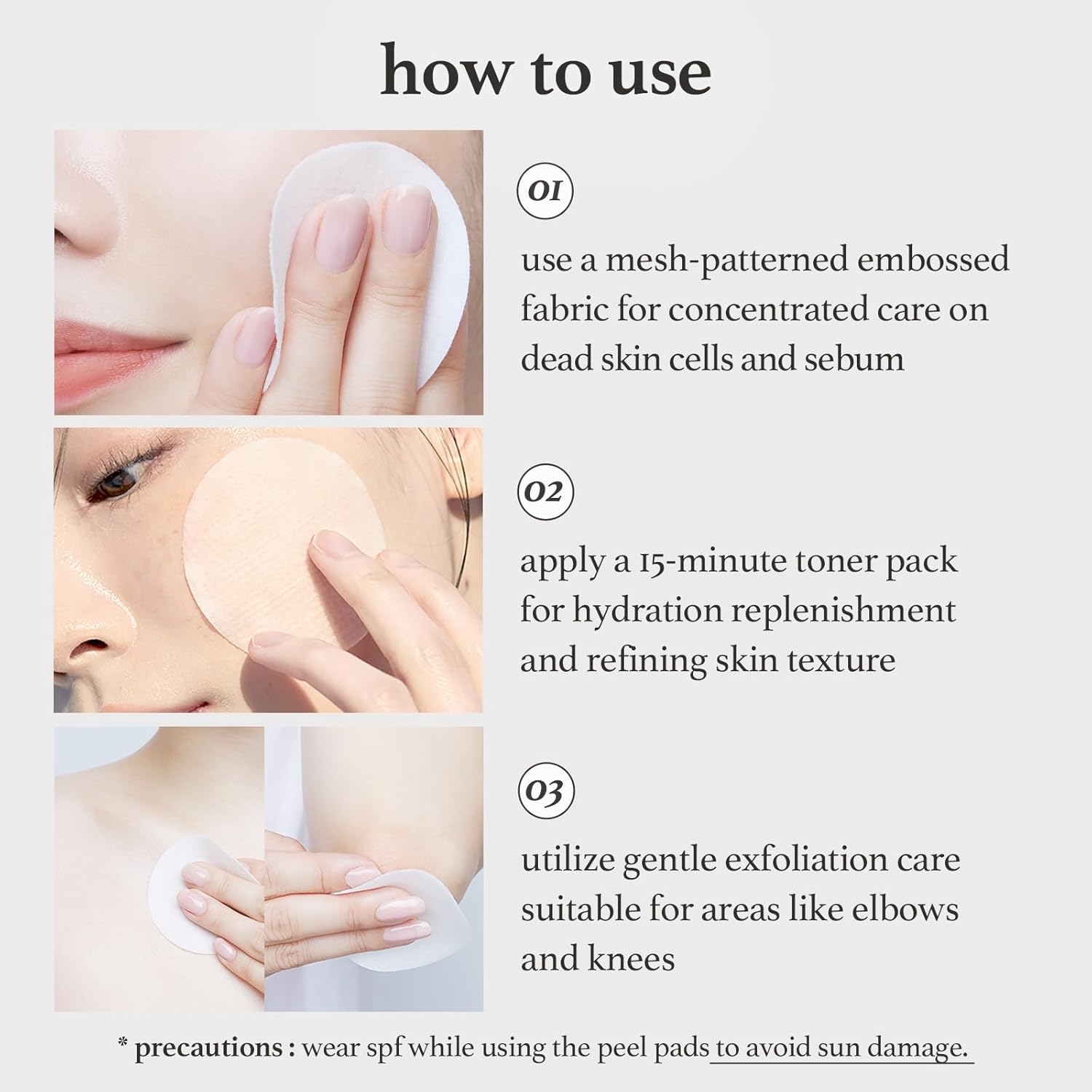 how to use

01

use a mesh-patterned embossed fabric for concentrated care on dead skin cells and sebum

02

apply a 15-minute toner pack for hydration replenishment and refining skin texture

03

utilize gentle exfoliation care suitable for areas like elbows and knees

* precautions : wear spf while using the peel pads to avoid sun damage.